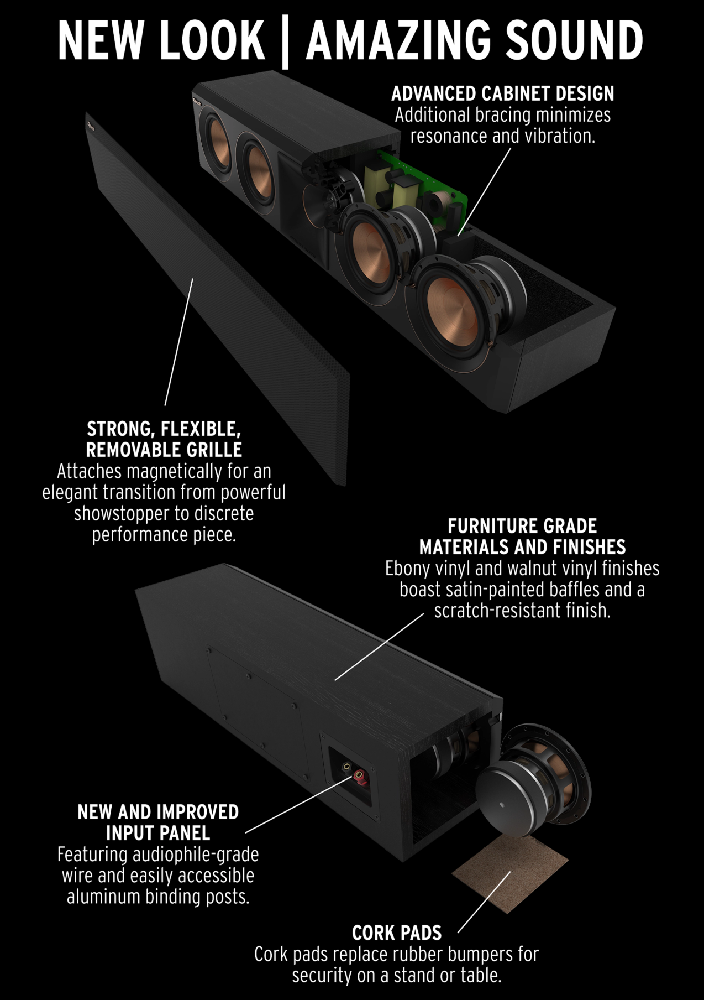 NEW LOOK | AMAZING SOUND

ADVANCED CABINET DESIGN
Additional bracing minimizes resonance and vibration.

STRONG, FLEXIBLE, REMOVABLE GRILLE
Attaches magnetically for an elegant transition from powerful showstopper to discrete performance piece.

FURNITURE GRADE MATERIALS AND FINISHES
Ebony vinyl and walnut vinyl finishes boast satin-painted baffles and a scratch-resistant finish.

NEW AND IMPROVED INPUT PANEL
Featuring audiophile-grade wire and easily accessible aluminum binding posts.

CORK PADS
Cork pads replace rubber bumpers for security on a stand or table.